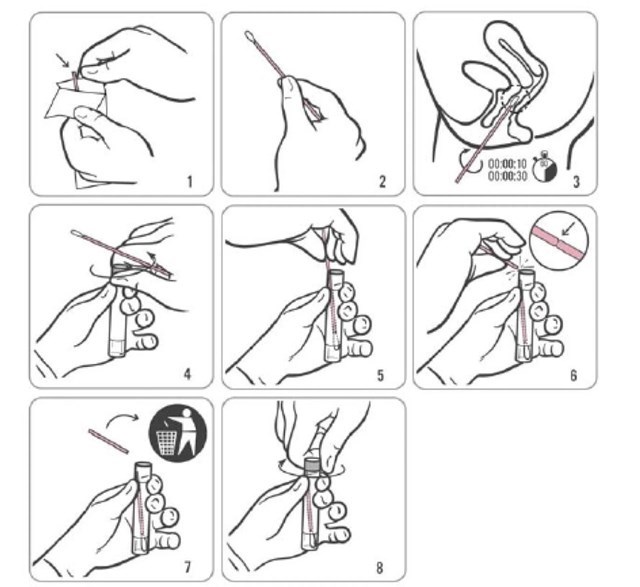 1

2

00:00:10
00:00:30
3

4

5

6

7

8